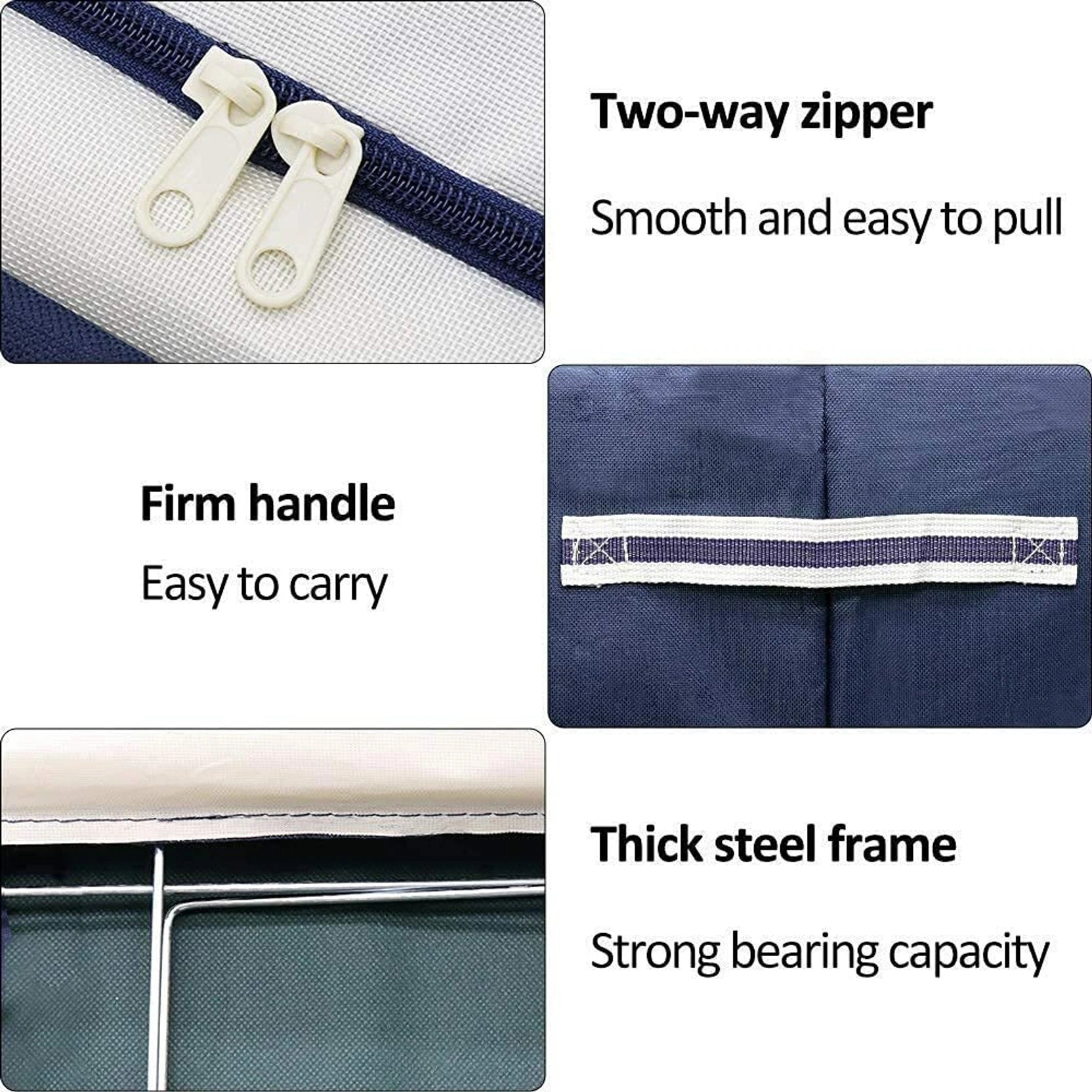 Two-way zipper

Smooth and easy to pull

Firm handle

Easy to carry

Thick steel frame

Strong bearing capacity