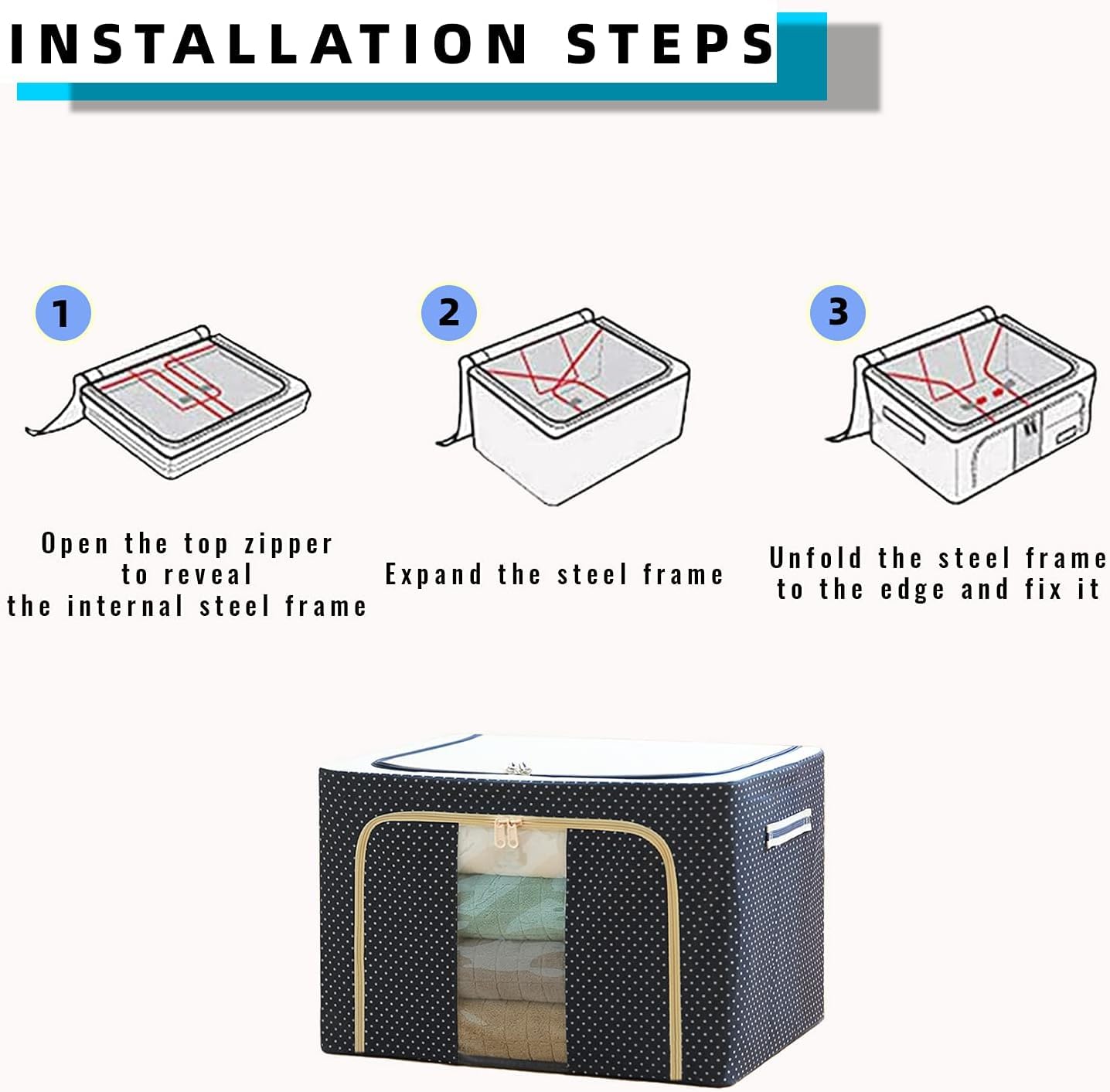 INSTALLATION STEPS

1

Open the top zipper to reveal the internal steel frame

2

Expand the steel frame

3

Unfold the steel frame to the edge and fix it